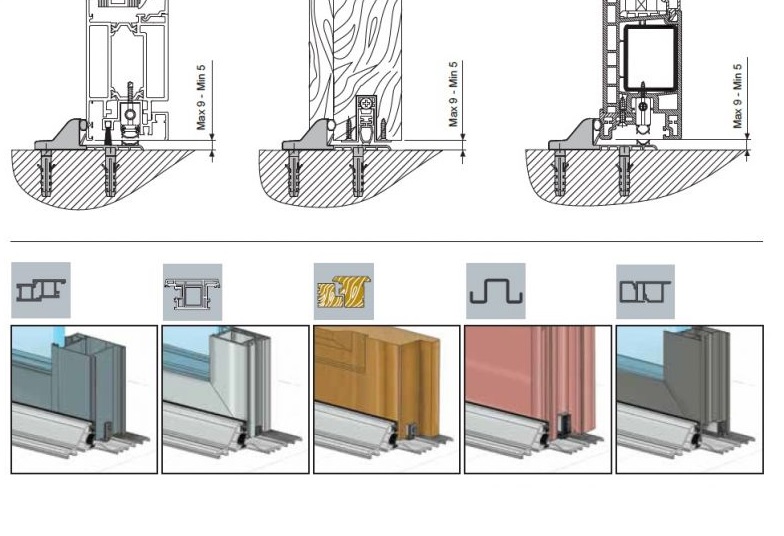 Max 9 - Min 5

Max 9 - Min 5

Max 9 - Min 5