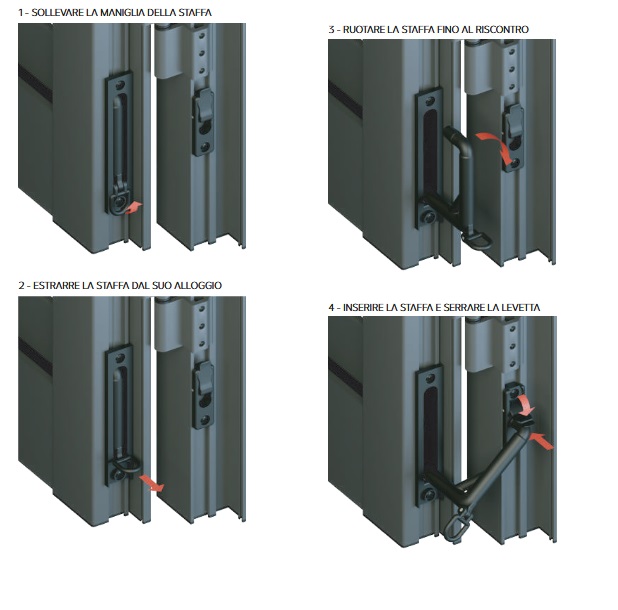 1 - SOLLEVARE LA MANIGLIA DELLA STAFFA

2 - ESTRARRE LA STAFFA DAL SUO ALLOGGIO

3 - RUOTARE LA STAFFA FINO AL RISCONTRO

4 - INSERIRE LA STAFFA E SERRARE LA LEVETTA