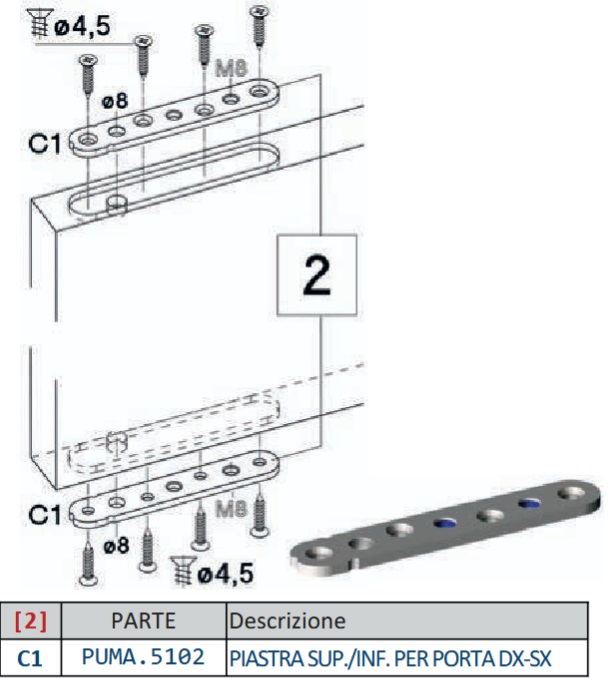 ø4,5

M8

ø8

C1

2

C1

M8

ø8

ø4,5

| [2] | PARTE | Descrizione |
|---|---|---|
| C1 | PUMA.5102 | PIASTRA SUP./INF. PER PORTA DX-SX |