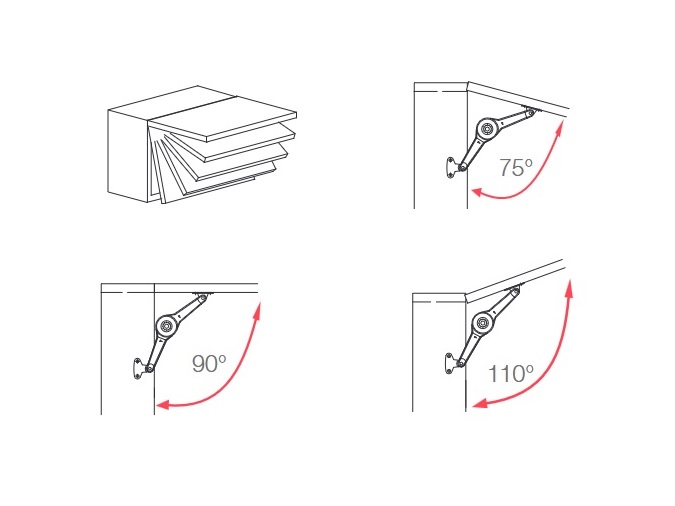 75º

90º

110º