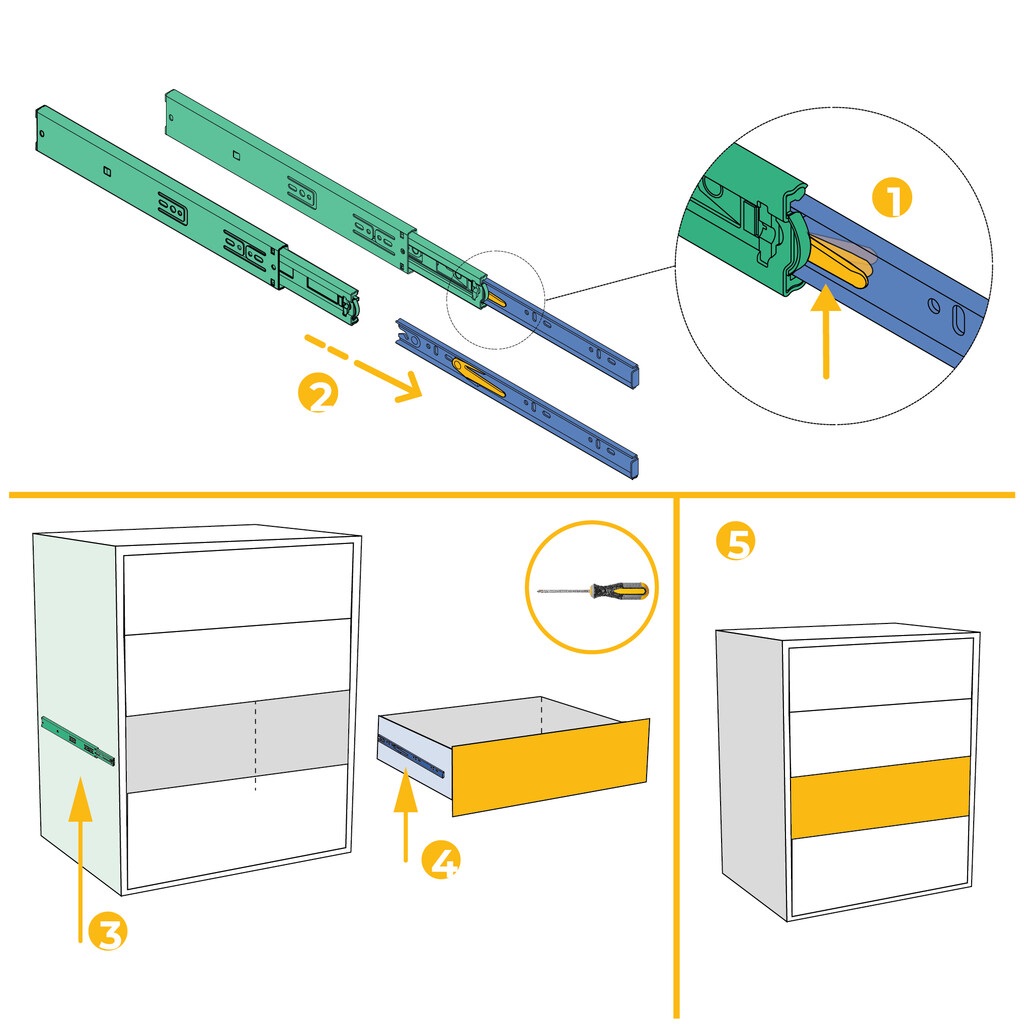 1
2
3
4
5