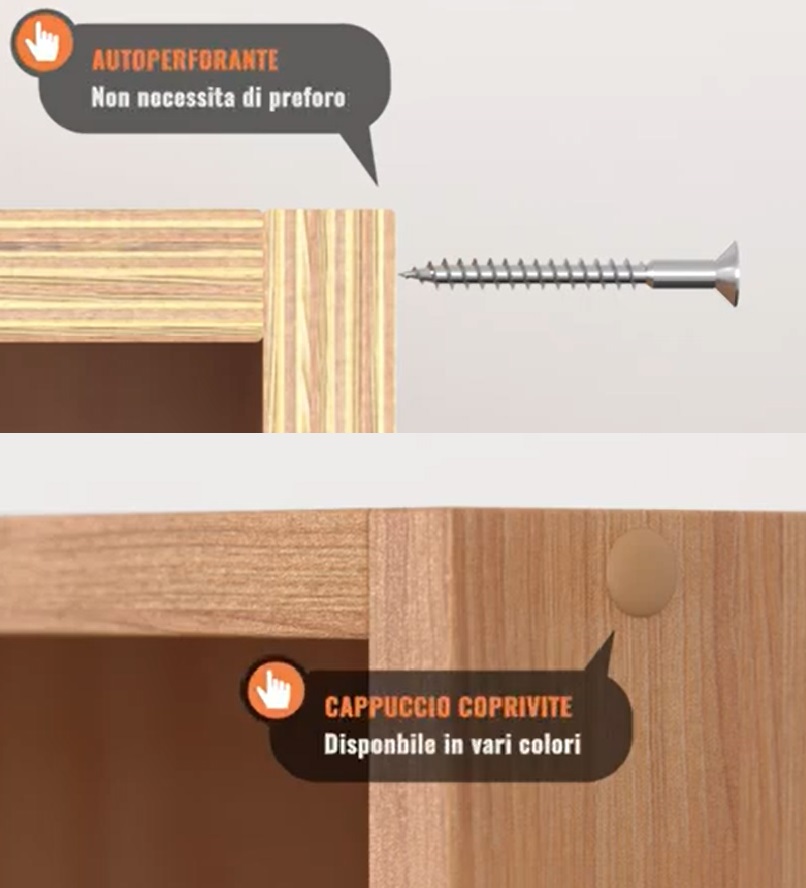 AUTOPERFORANTE
Non necessita di preforo

CAPPUCCIO COPRIVITE
Disponbile in vari colori