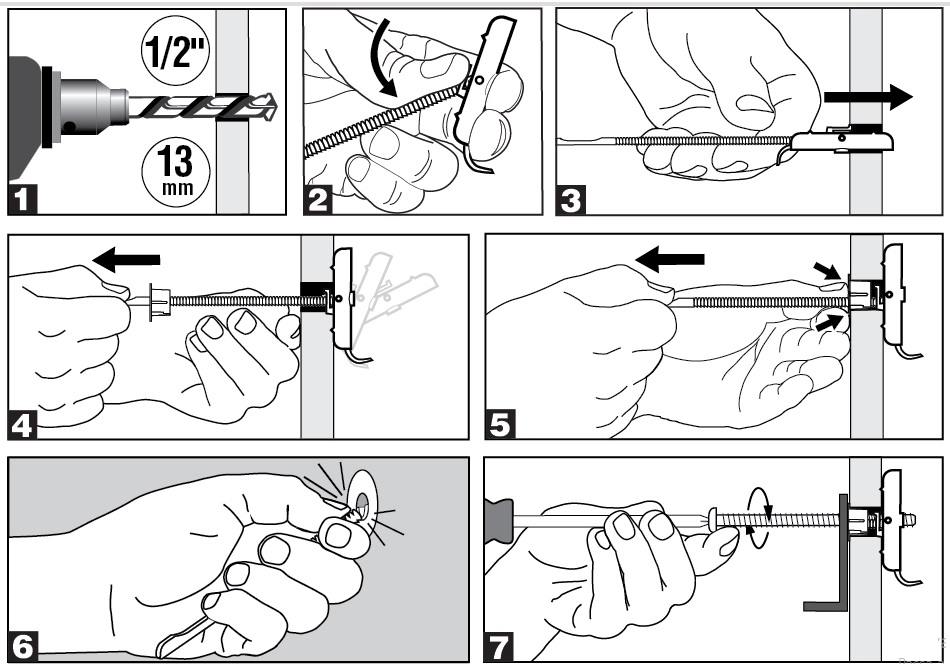 1/2"

13
mm

1

2

3

4

5

6

7