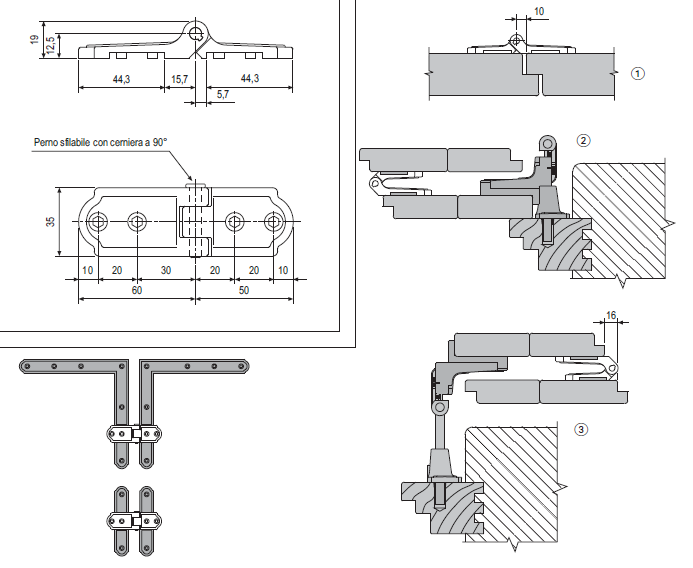 19
12,5
44,3
15,7
44,3
5,7

Perno sfilabile con cerniera a 90°

35
10
20
30
20
20
10
60
50

10
①
②
16
③