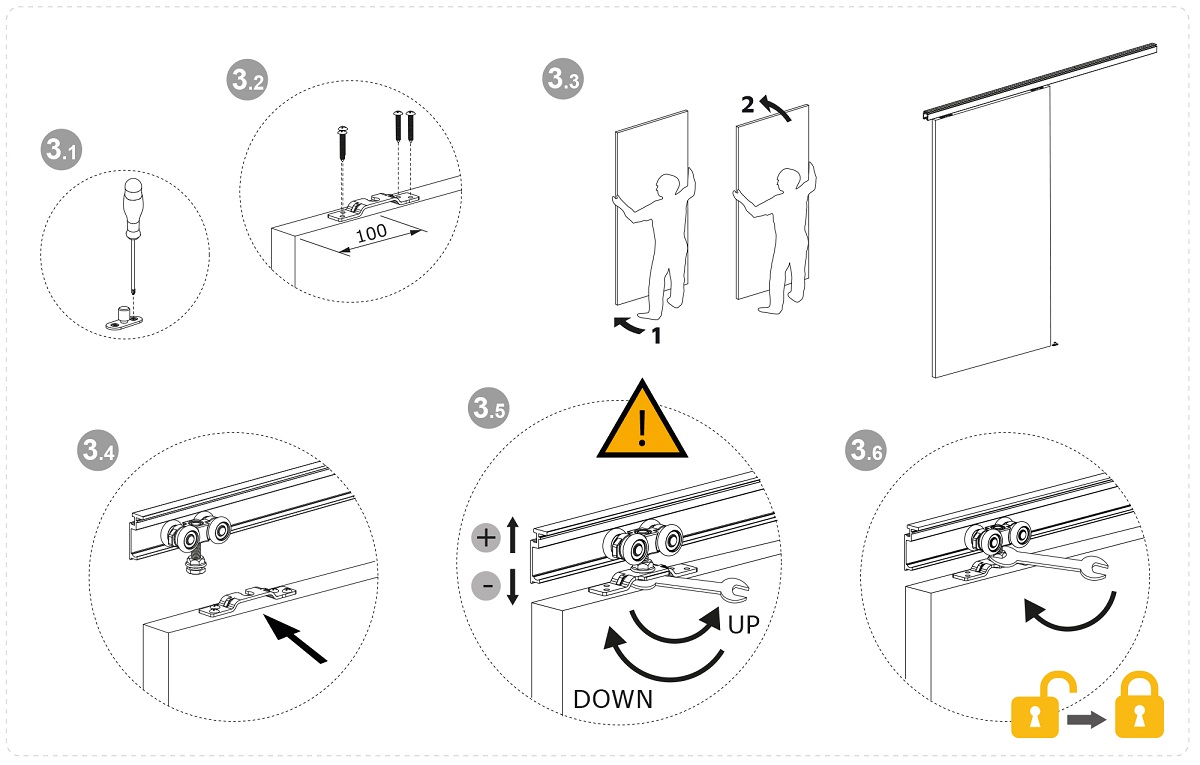 3.1

3.2

100

3.3

2

1

3.4

3.5

!

+

-

UP

DOWN

3.6