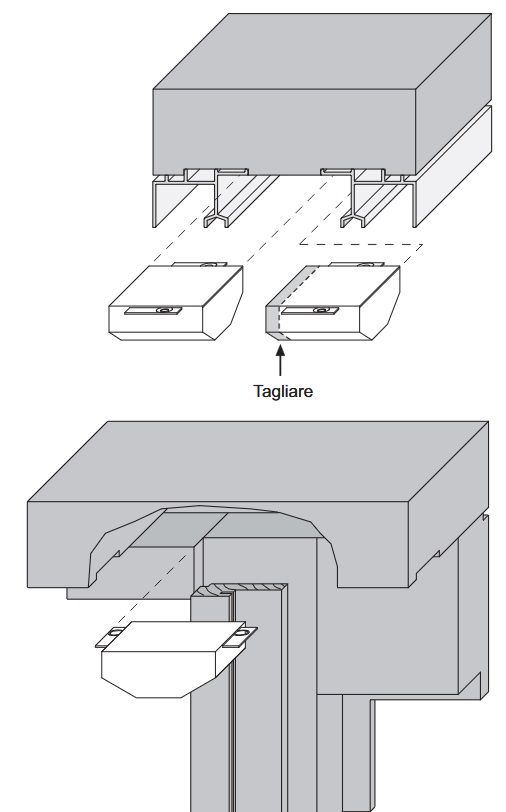 Tagliare