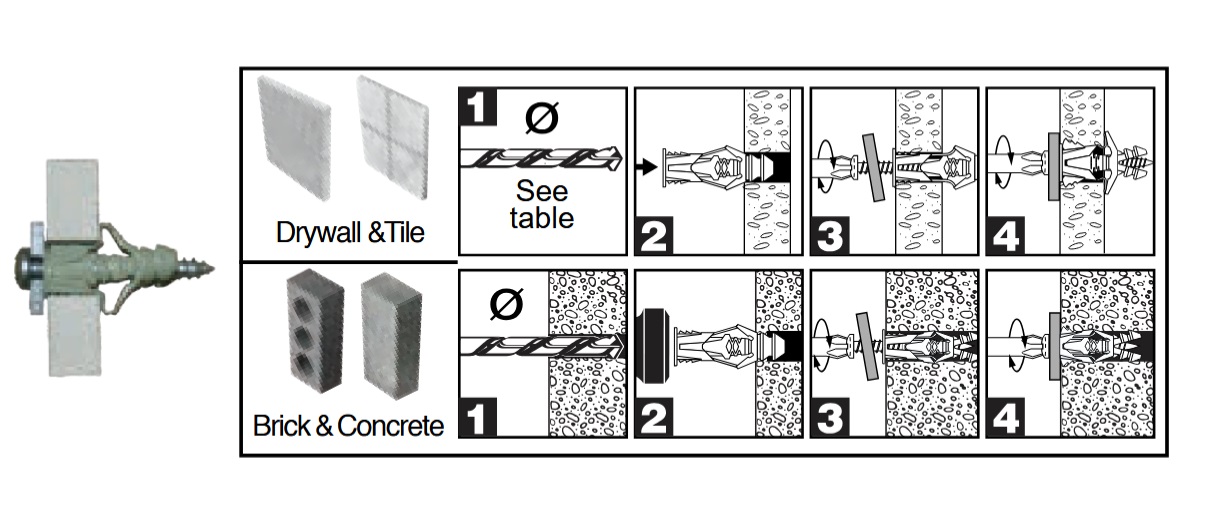 Drywall &Tile

1 Ø See table

2

3

4

Brick & Concrete

Ø

1

2

3

4