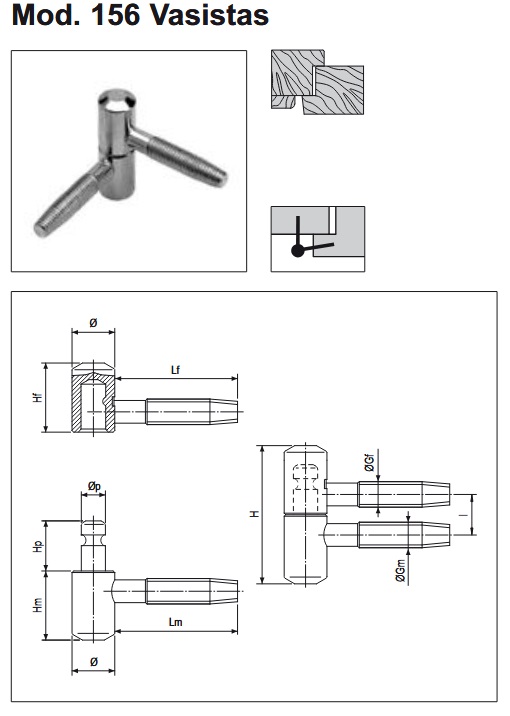 Mod. 156 Vasistas

Ø

Lf

Hf

Øp

Hp

Hm

Lm

Ø

H

ØGf

I

ØGm